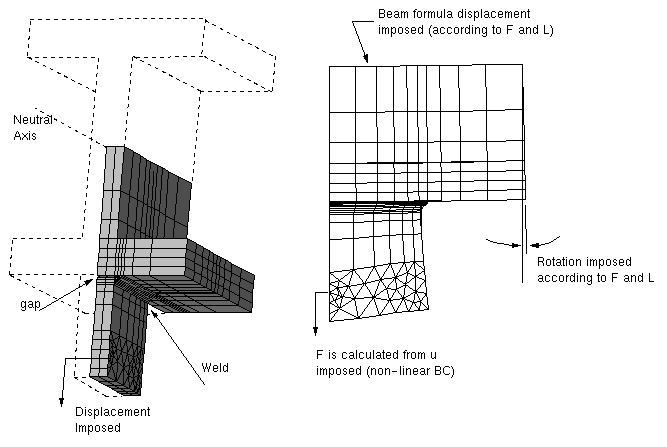 Neutral Axis

gap

Weld

Displacement Imposed

Beam formula displacement imposed (according to F and L)

Rotation imposed according to F and L

F is calculated from u imposed (non-linear BC)